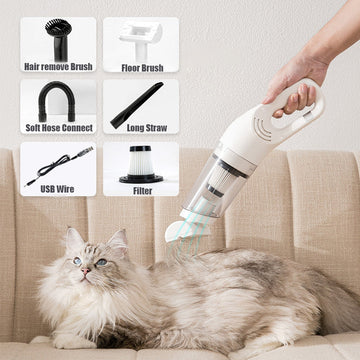 Hair remove Brush
Floor Brush
Soft Hose Connect
Long Straw
USB Wire
Filter