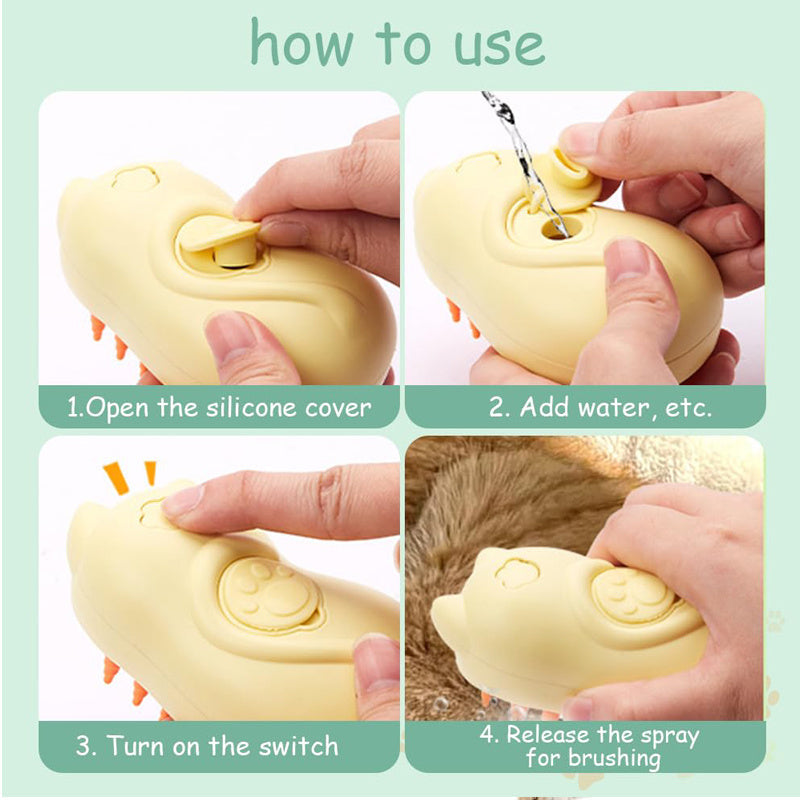 how to use

1.Open the silicone cover

2. Add water, etc.

3. Turn on the switch

4. Release the spray for brushing